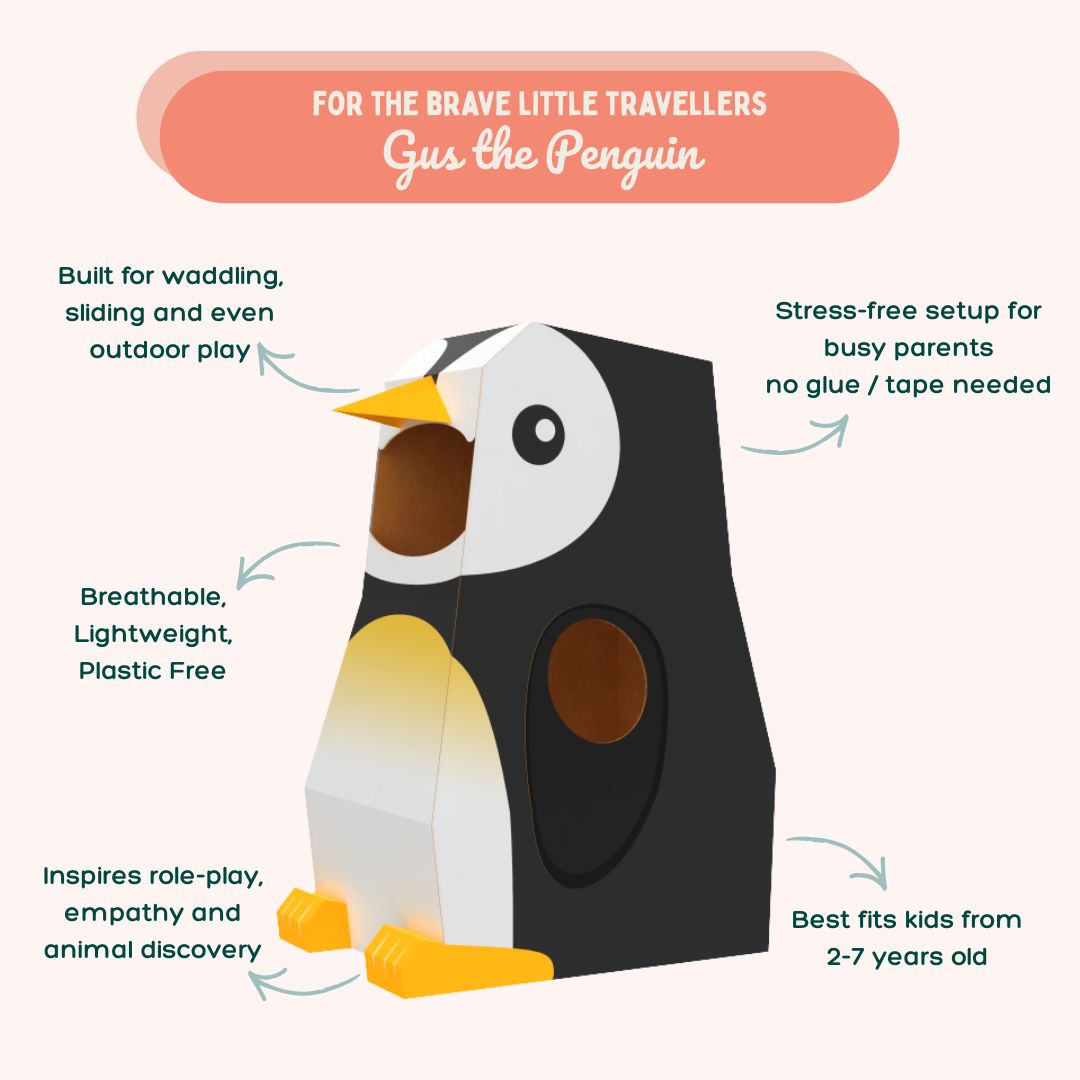 FOR THE BRAVE LITTLE TRAVELLERS
Gus the Penguin

Built for waddling, sliding and even outdoor play

Stress-free setup for busy parents
no glue / tape needed

Breathable,
Lightweight,
Plastic Free

Inspires role-play, empathy and animal discovery

Best fits kids from 2-7 years old