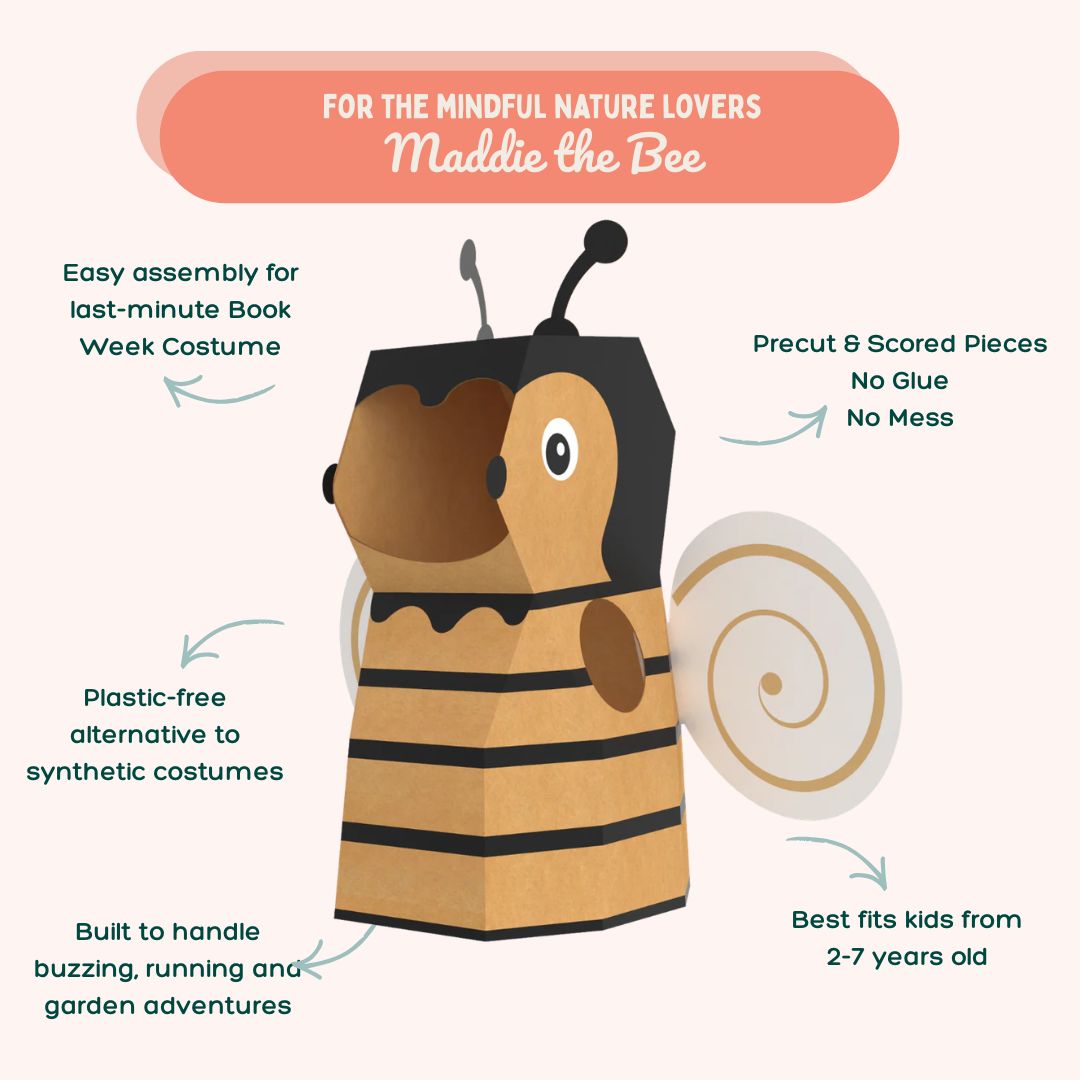 FOR THE MINDFUL NATURE LOVERS
Maddie the Bee

Easy assembly for last-minute Book Week Costume

Precut & Scored Pieces
No Glue
No Mess

Plastic-free alternative to synthetic costumes

Built to handle buzzing, running and garden adventures

Best fits kids from 2-7 years old