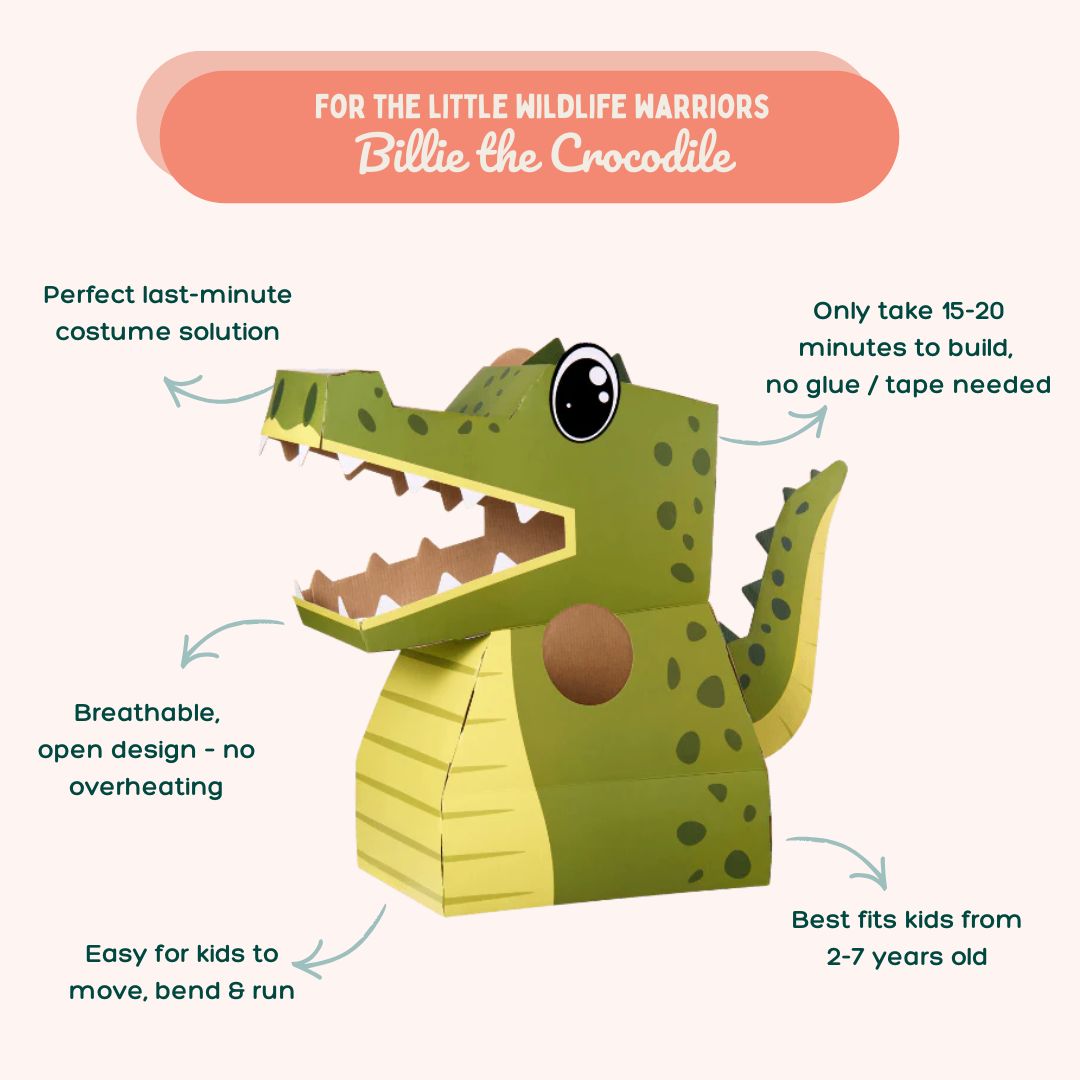 FOR THE LITTLE WILDLIFE WARRIORS
Billie the Crocodile

Perfect last-minute costume solution

Only take 15-20 minutes to build, no glue / tape needed

Breathable, open design - no overheating

Easy for kids to move, bend & run

Best fits kids from 2-7 years old