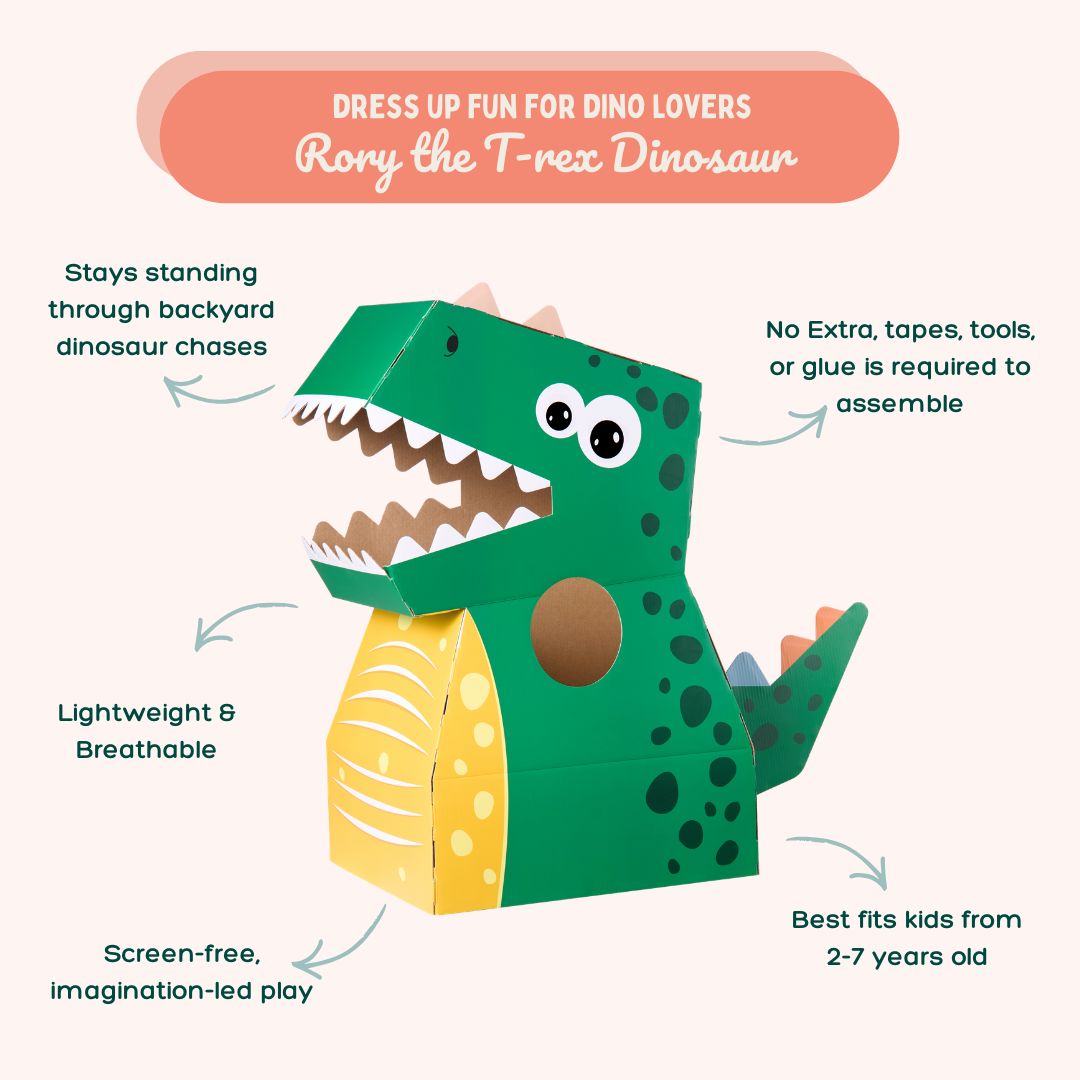 DRESS UP FUN FOR DINO LOVERS
Rory the T-rex Dinosaur

Stays standing through backyard dinosaur chases

No Extra, tapes, tools, or glue is required to assemble

Lightweight & Breathable

Screen-free, imagination-led play

Best fits kids from 2-7 years old